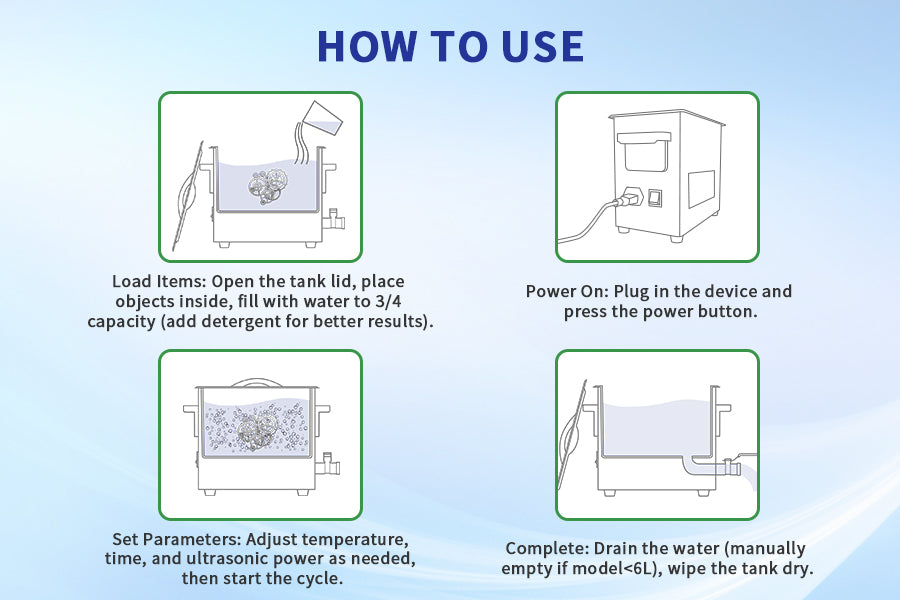 HOW TO USE

Load Items: Open the tank lid, place objects inside, fill with water to 3/4 capacity (add detergent for better results).

Power On: Plug in the device and press the power button.

Set Parameters: Adjust temperature, time, and ultrasonic power as needed, then start the cycle.

Complete: Drain the water (manually empty if model<6L), wipe the tank dry.